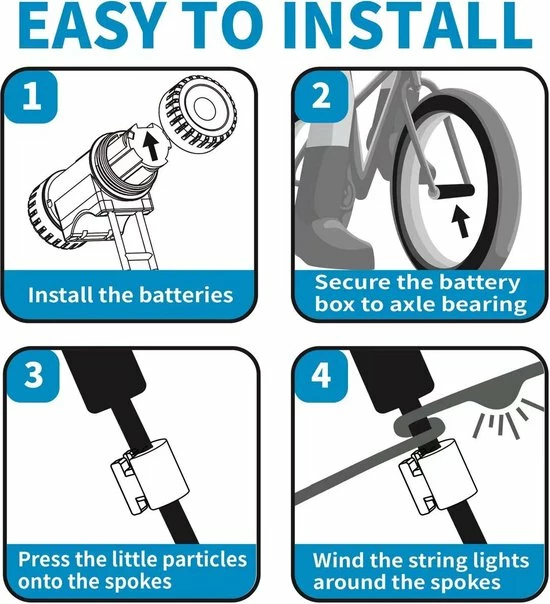 EASY TO INSTALL

1

Install the batteries

2

Secure the battery box to axle bearing

3

Press the little particles onto the spokes

4

Wind the string lights around the spokes