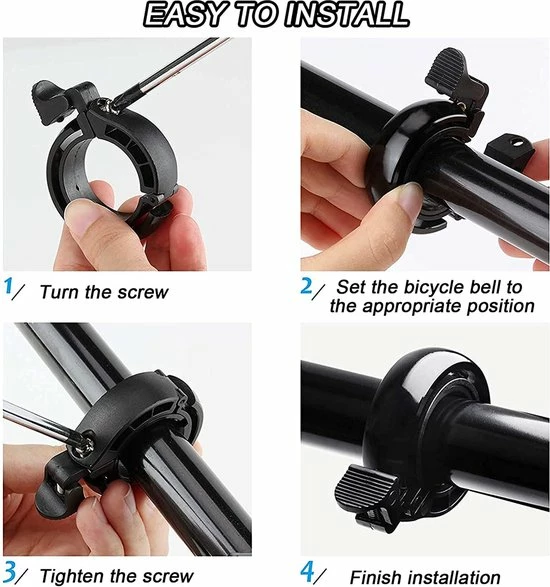 EASY TO INSTALL

1/ Turn the screw

2/ Set the bicycle bell to the appropriate position

3/ Tighten the screw

4/ Finish installation