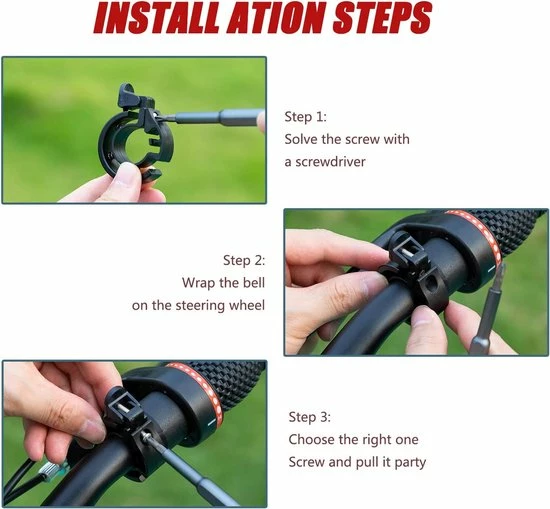 INSTALL ATION STEPS

Step 1:
Solve the screw with
a screwdriver

Step 2:
Wrap the bell
on the steering wheel

Step 3:
Choose the right one
Screw and pull it party