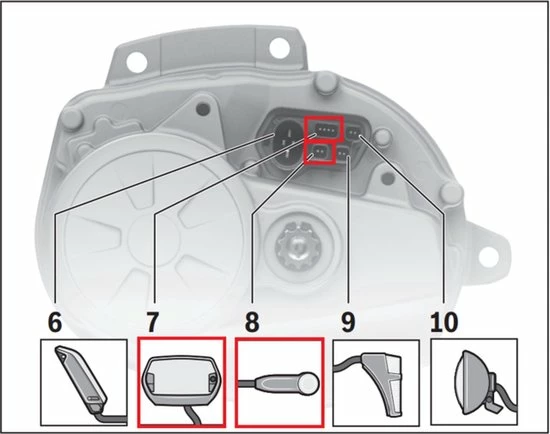 6
7
8
9
10